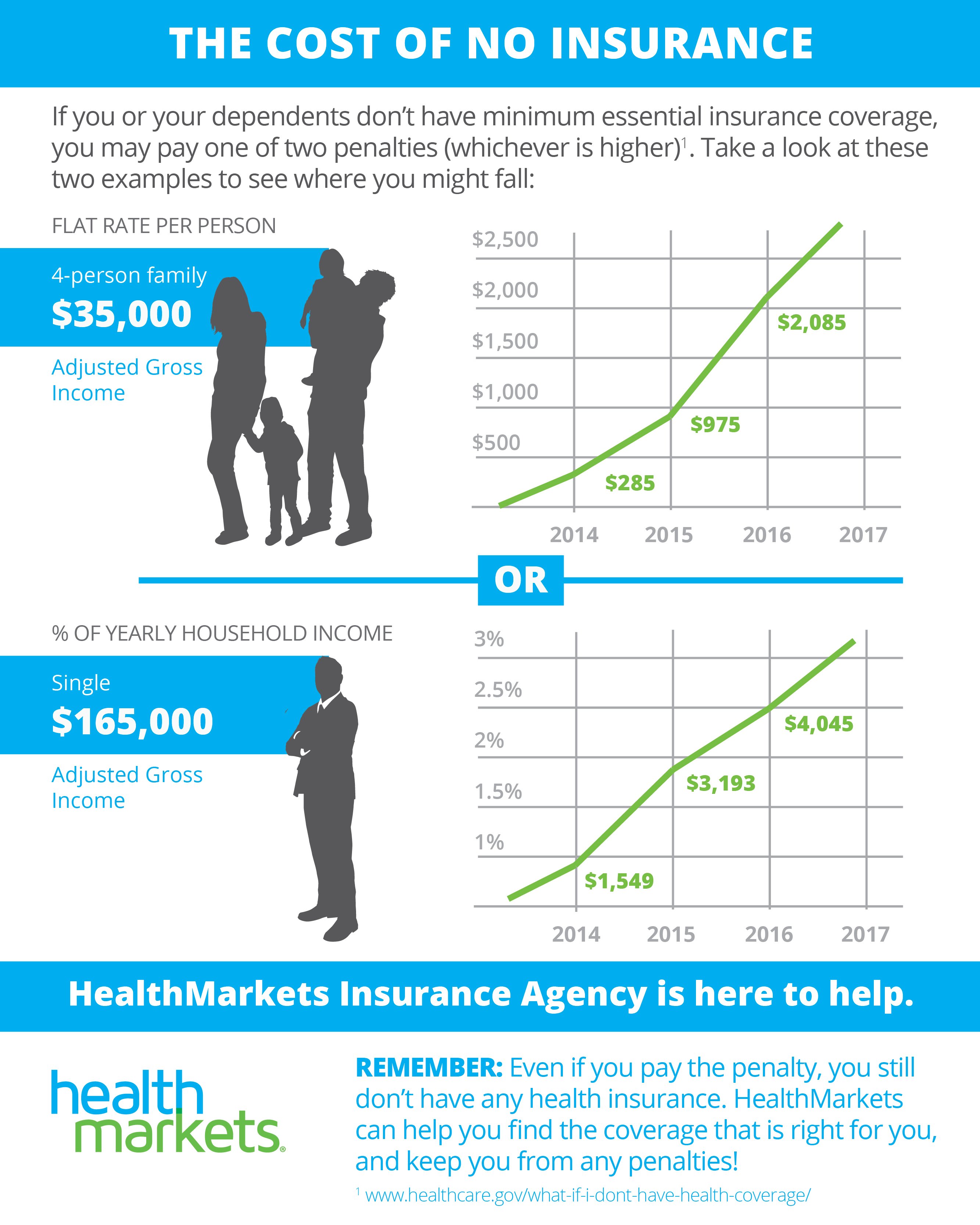 THE COST OF NO INSURANCE

If you or your dependents don't have minimum essential insurance coverage, you may pay one of two penalties (whichever is higher)$^1$. Take a look at these two examples to see where you might fall:

FLAT RATE PER PERSON

4-person family
$35,000
Adjusted Gross Income

$2,500
$2,000
$1,500
$1,000
$500

$285
$975
$2,085

2014 2015 2016 2017

OR

% OF YEARLY HOUSEHOLD INCOME

Single
$165,000
Adjusted Gross Income

3%
2.5%
2%
1.5%
1%

$1,549
$3,193
$4,045

2014 2015 2016 2017

HealthMarkets Insurance Agency is here to help.

health markets®

REMEMBER: Even if you pay the penalty, you still don't have any health insurance. HealthMarkets can help you find the coverage that is right for you, and keep you from any penalties!

$^1$ www.healthcare.gov/what-if-i-dont-have-health-coverage/