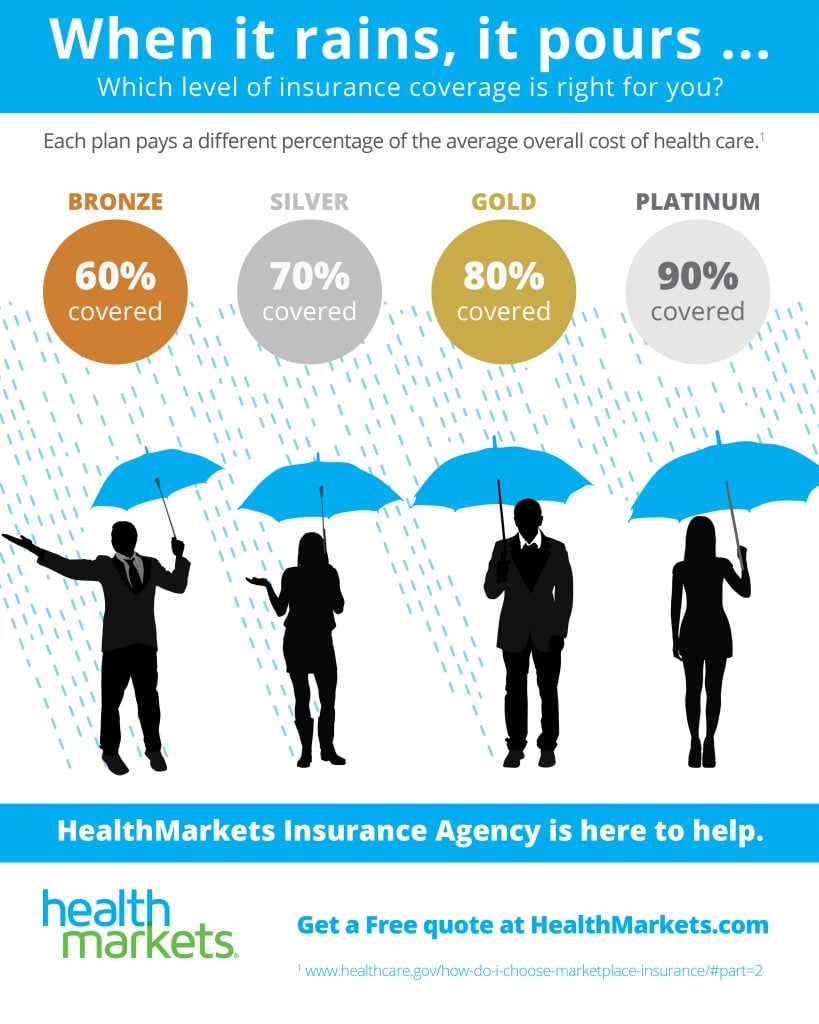 When it rains, it pours ...
Which level of insurance coverage is right for you?

Each plan pays a different percentage of the average overall cost of health care.$^1$

BRONZE
60% covered

SILVER
70% covered

GOLD
80% covered

PLATINUM
90% covered

HealthMarkets Insurance Agency is here to help.

health markets®

Get a Free quote at HealthMarkets.com

$^1$ www.healthcare.gov/how-do-i-choose-marketplace-insurance/#part=2